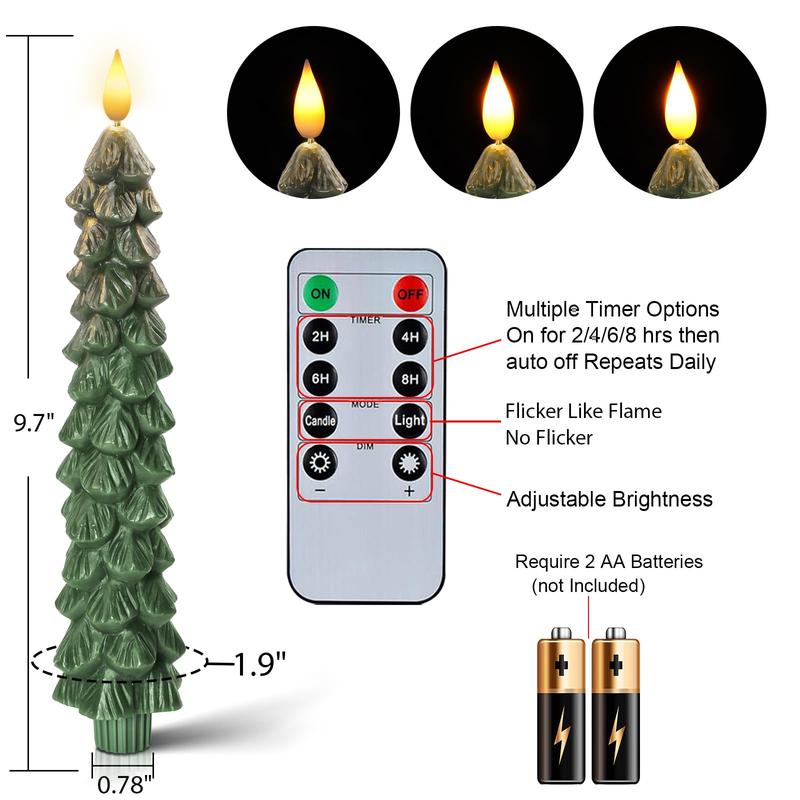 9.7"

1.9"

0.78"

ON OFF

TIMER

2H 4H

6H 8H

MODE

Candle Light

DIM

− +

Multiple Timer Options On for 2/4/6/8 hrs then auto off Repeats Daily

Flicker Like Flame

No Flicker

Adjustable Brightness

Require 2 AA Batteries (not Included)